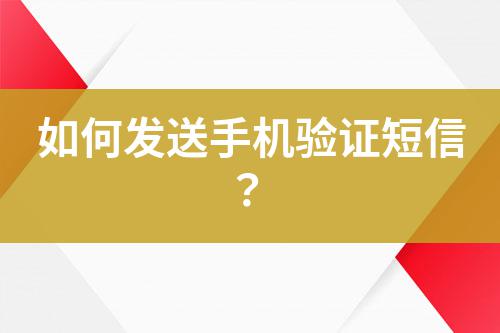 如何发送手机验证短信？